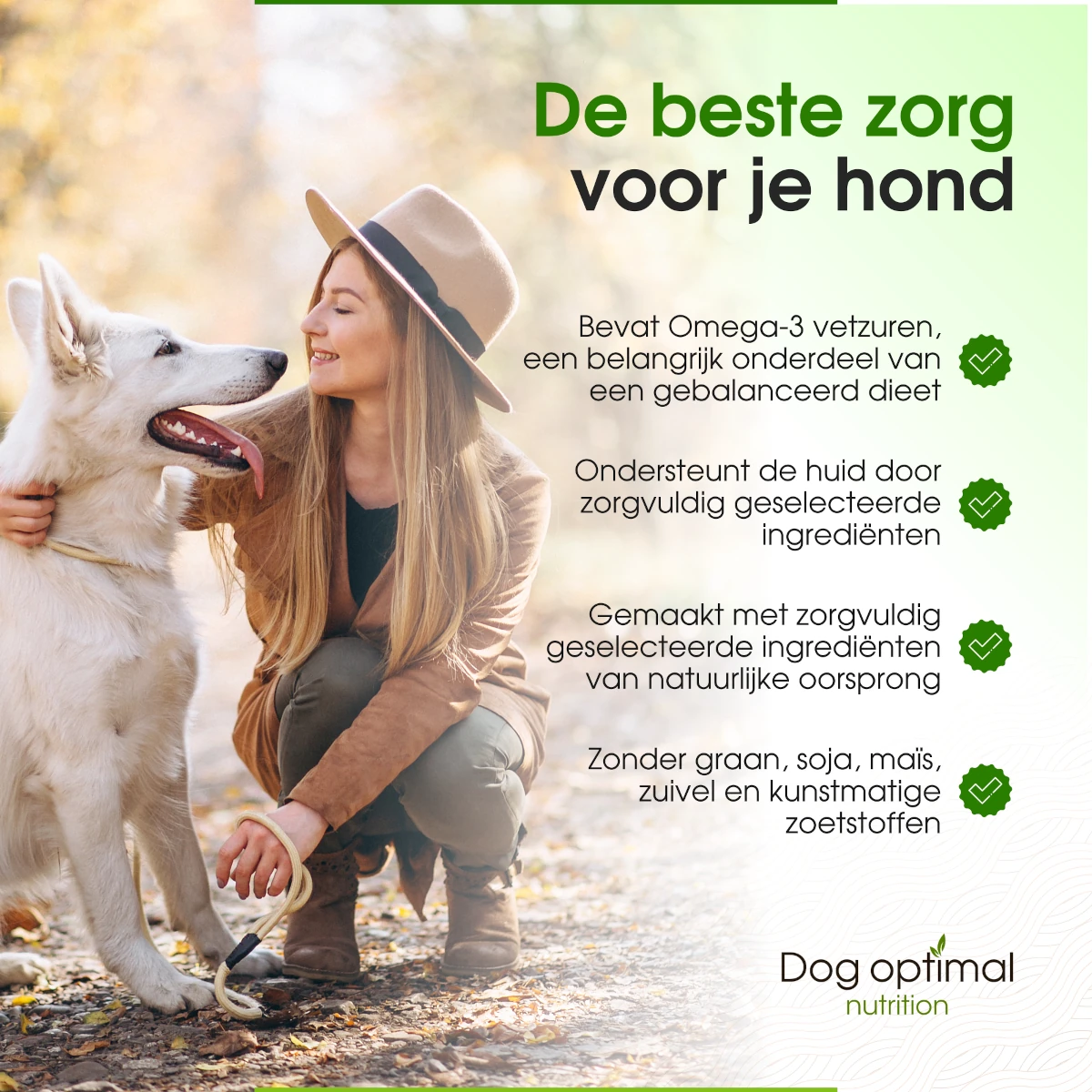 De beste zorg voor je hond

Bevat Omega-3 vetzuren, een belangrijk onderdeel van een gebalanceerd dieet

Ondersteunt de huid door zorgvuldig geselecteerde ingrediënten

Gemaakt met zorgvuldig geselecteerde ingrediënten van natuurlijke oorsprong

Zonder graan, soja, maïs, zuivel en kunstmatige zoetstoffen

Dog optimal nutrition