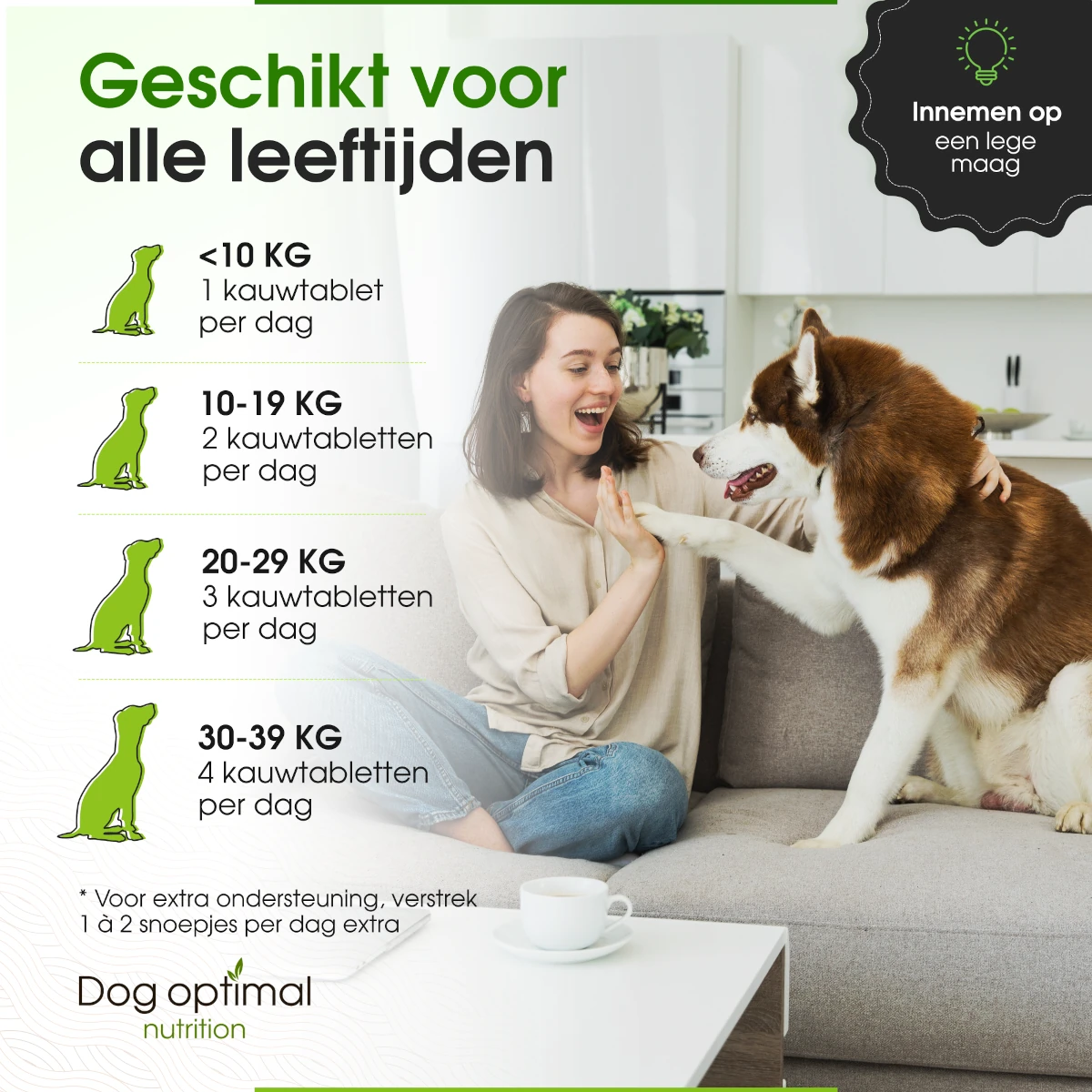 Geschikt voor alle leeftijden

Innemen op een lege maag

<10 KG
1 kauwtablet per dag

10-19 KG
2 kauwtabletten per dag

20-29 KG
3 kauwtabletten per dag

30-39 KG
4 kauwtabletten per dag

* Voor extra ondersteuning, verstrek 1 à 2 snoepjes per dag extra

Dog optimal nutrition