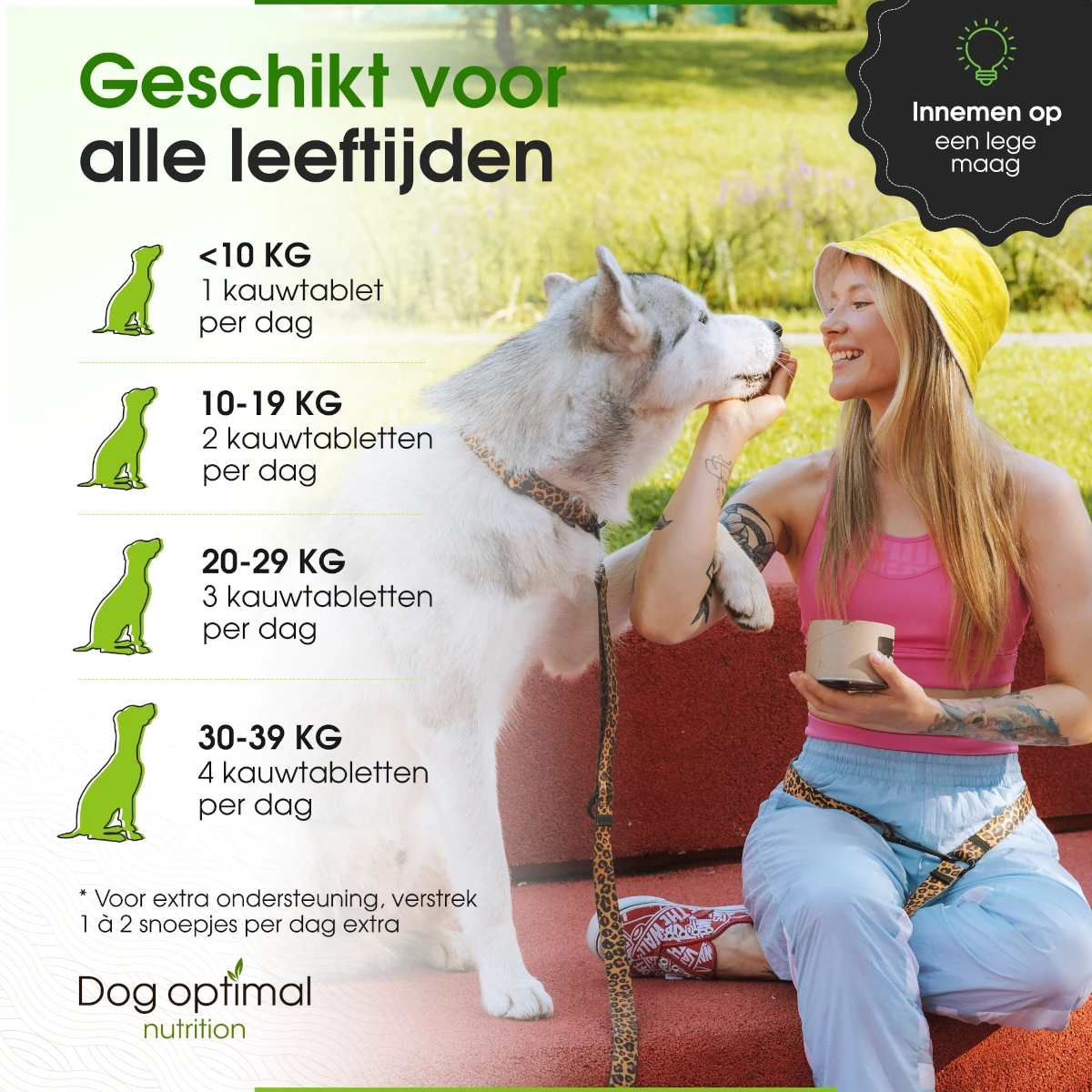 Geschikt voor
alle leeftijden

Innemen op
een lege
maag

<10 KG
1 kauwtablet
per dag

10-19 KG
2 kauwtabletten
per dag

20-29 KG
3 kauwtabletten
per dag

30-39 KG
4 kauwtabletten
per dag

* Voor extra ondersteuning, verstrek 1 à 2 snoepjes per dag extra

Dog optimal
nutrition