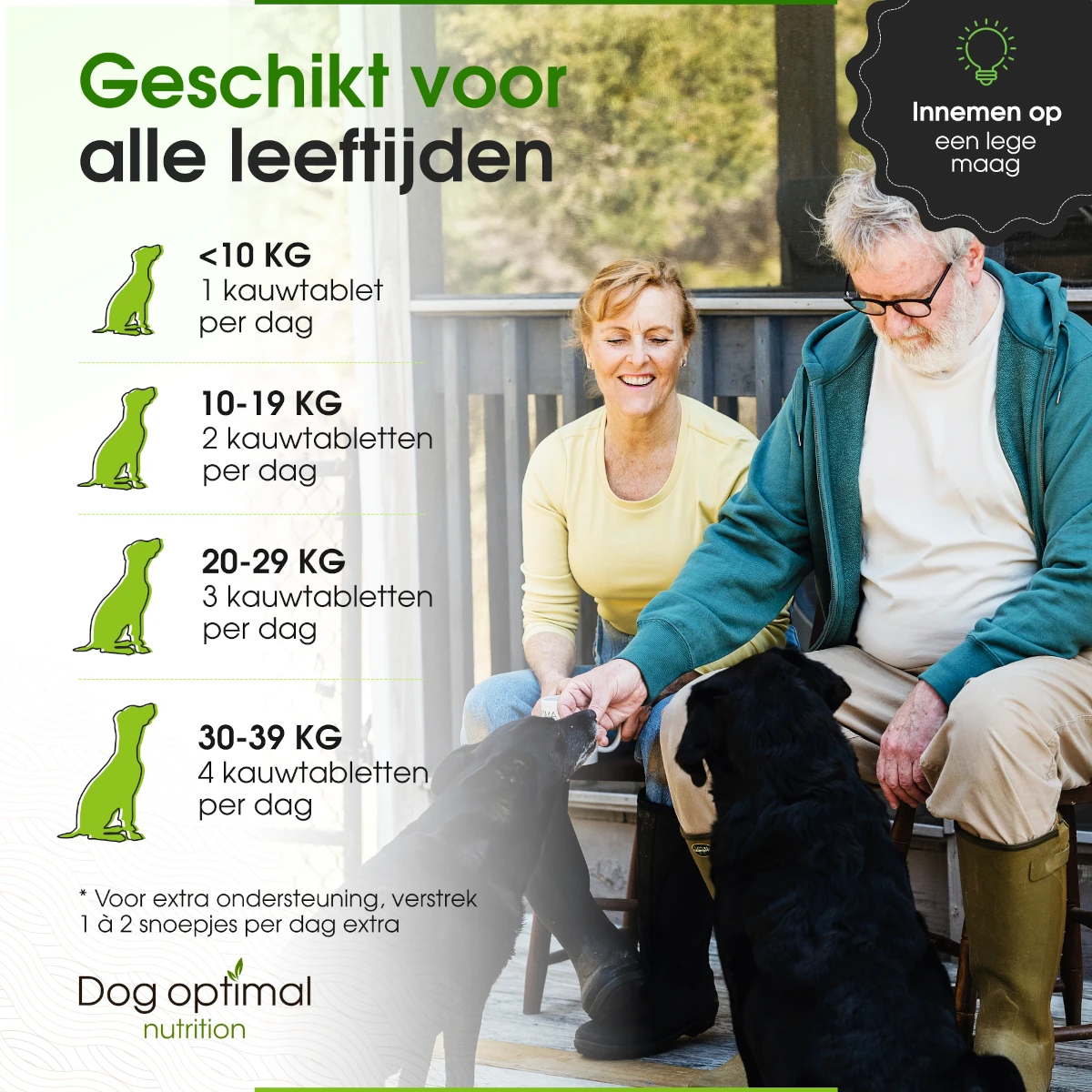 Geschikt voor alle leeftijden

Innemen op een lege maag

<10 KG
1 kauwtablet per dag

10-19 KG
2 kauwtabletten per dag

20-29 KG
3 kauwtabletten per dag

30-39 KG
4 kauwtabletten per dag

* Voor extra ondersteuning, verstrek 1 à 2 snoepjes per dag extra

Dog optimal nutrition